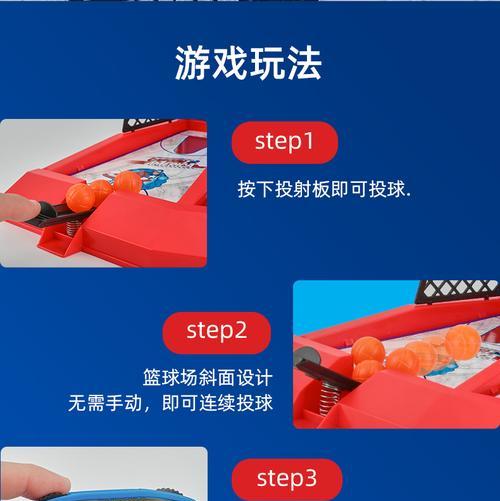 游戏玩法

step1

按下投射板即可投球.

step2

篮球场斜面设计
无需手动，即可连续投球

step3